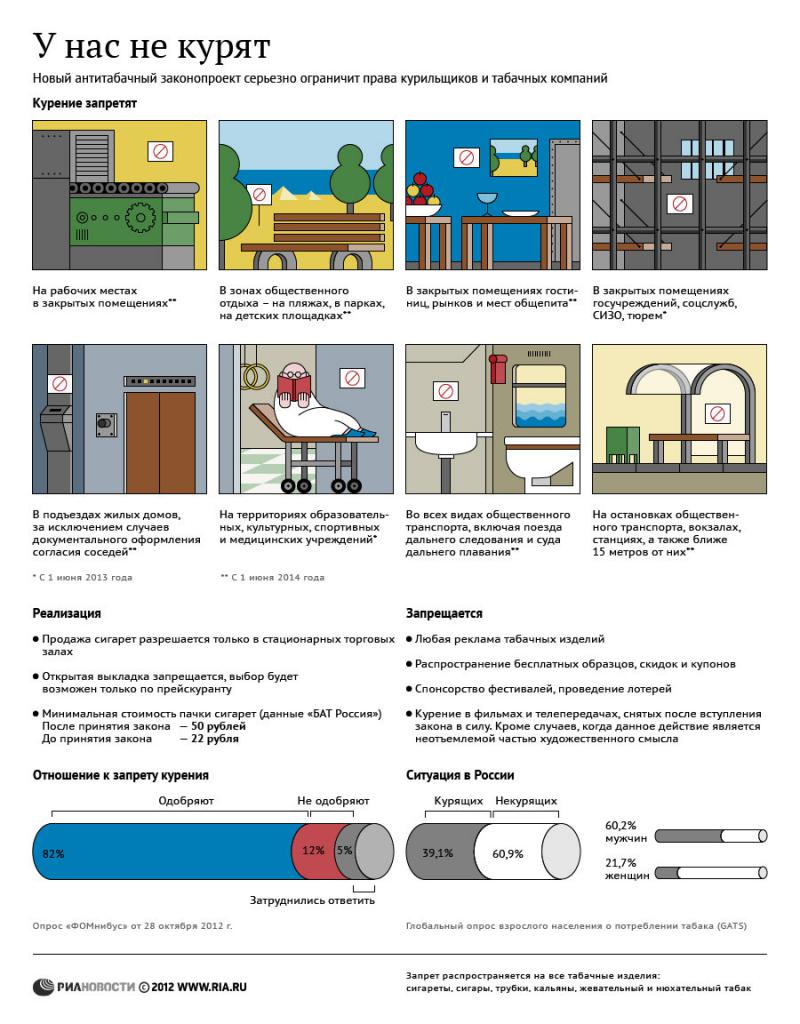 У нас не курят

Новый антитабачный законопроект серьезно ограничит права курильщиков и табачных компаний

Курение запретят

На рабочих местах в закрытых помещениях**

В зонах общественного отдыха – на пляжах, в парках, на детских площадках**

В закрытых помещениях гостиниц, рынков и мест общепита**

В закрытых помещениях госучреждений, соцслужб, СИЗО, тюрем*

В подъездах жилых домов, за исключением случаев документального оформления согласия соседей**

На территориях образовательных, культурных, спортивных и медицинских учреждений*

Во всех видах общественного транспорта, включая поезда дальнего следования и суда дальнего плавания**

На остановках общественного транспорта, вокзалах, станциях, а также ближе 15 метров от них**

* С 1 июня 2013 года

** С 1 июня 2014 года

Реализация

● Продажа сигарет разрешается только в стационарных торговых залах

● Открытая выкладка запрещается, выбор будет возможен только по прейскуранту

● Минимальная стоимость пачки сигарет (данные «БАТ Россия»)
После принятия закона — 50 рублей
До принятия закона — 22 рубля

Запрещается

● Любая реклама табачных изделий

● Распространение бесплатных образцов, скидок и купонов

● Спонсорство фестивалей, проведение лотерей

● Курение в фильмах и телепередачах, снятых после вступления закона в силу. Кроме случаев, когда данное действие является неотъемлемой частью художественного смысла

Отношение к запрету курения

Одобряют

Не одобряют

82%

12%

5%

Затруднились ответить

Опрос «ФОМнибус» от 28 октября 2012 г.

Ситуация в России

Курящих

Некурящих

39,1%

60,9%

60,2%
мужчин

21,7%
женщин

Глобальный опрос взрослого населения о потреблении табака (GATS)

РИАНОВОСТИ © 2012 WWW.RIA.RU

Запрет распространяется на все табачные изделия: сигареты, сигары, трубки, кальяны, жевательный и нюхательный табак