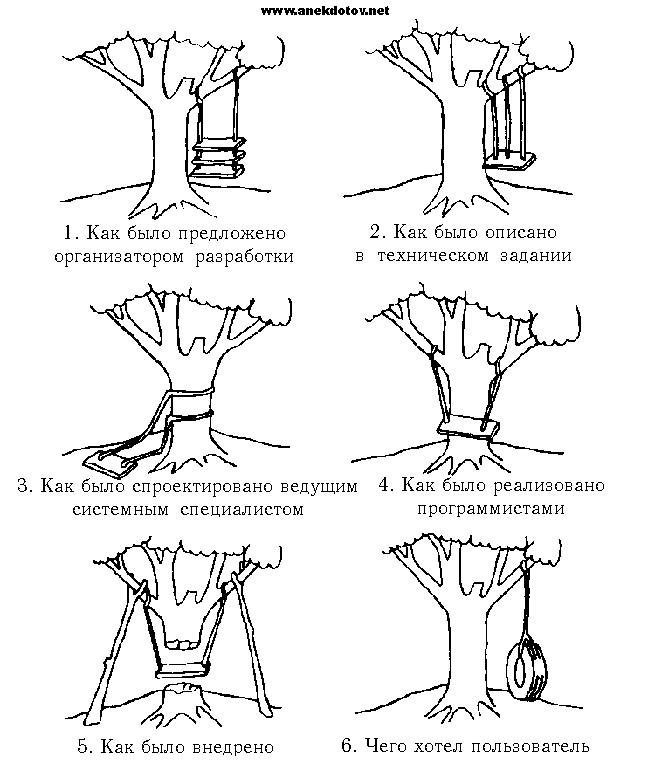 www.anekdotov.net

1. Как было предложено организатором разработки

2. Как было описано в техническом задании

3. Как было спроектировано ведущим системным специалистом

4. Как было реализовано программистами

5. Как было внедрено

6. Чего хотел пользователь